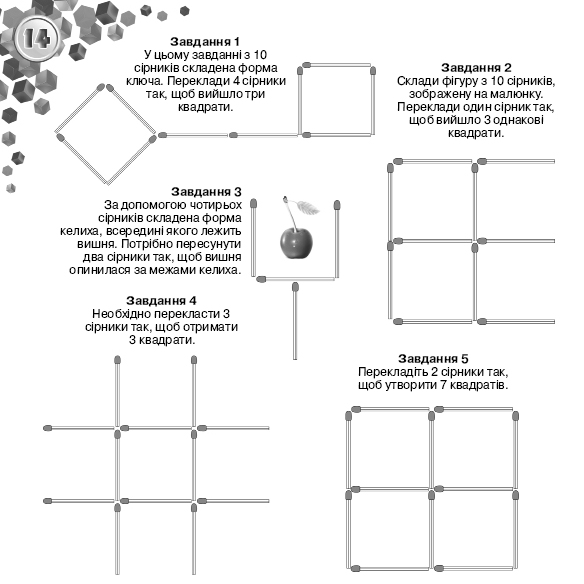 14

**Завдання 1**
У цьому завданні з 10 сірників складена форма ключа. Переклади 4 сірники так, щоб вийшло три квадрати.

**Завдання 2**
Склади фігуру з 10 сірників, зображену на малюнку. Переклади один сірник так, щоб вийшло 3 однакові квадрати.

**Завдання 3**
За допомогою чотирьох сірників складена форма келиха, всередині якого лежить вишня. Потрібно пересунути два сірники так, щоб вишня опинилася за межами келиха.

**Завдання 4**
Необхідно перекласти 3 сірники так, щоб отримати 3 квадрати.

**Завдання 5**
Перекладіть 2 сірники так, щоб утворити 7 квадратів.