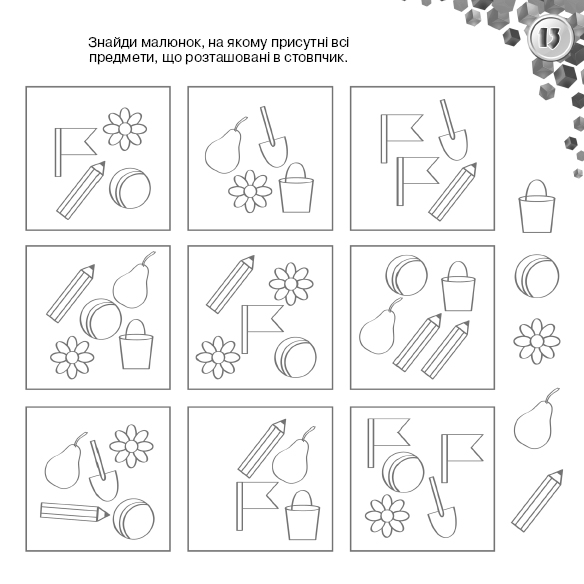 Знайди малюнок, на якому присутні всі предмети, що розташовані в стовпчик.

13