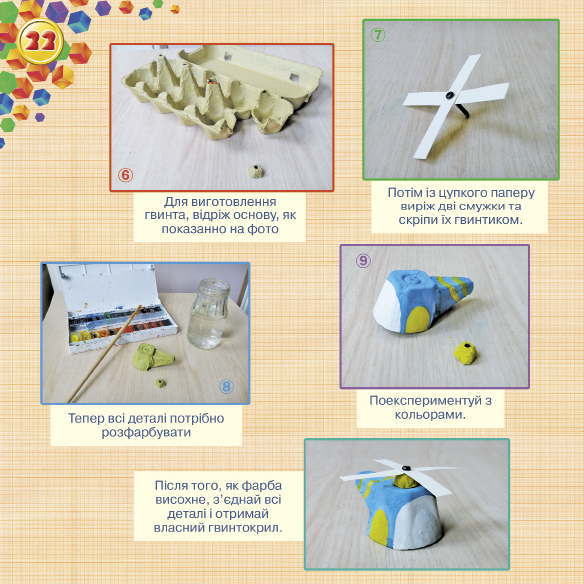 22

⑥

Для виготовлення гвинта, відріж основу, як показанно на фото

⑦

Потім із цупкого паперу виріж дві смужки та скріпи їх гвинтиком.

⑧

Тепер всі деталі потрібно розфарбувати

⑨

Поекспериментуй з кольорами.

Після того, як фарба висохне, з'єднай всі деталі і отримай власний гвинтокрил.