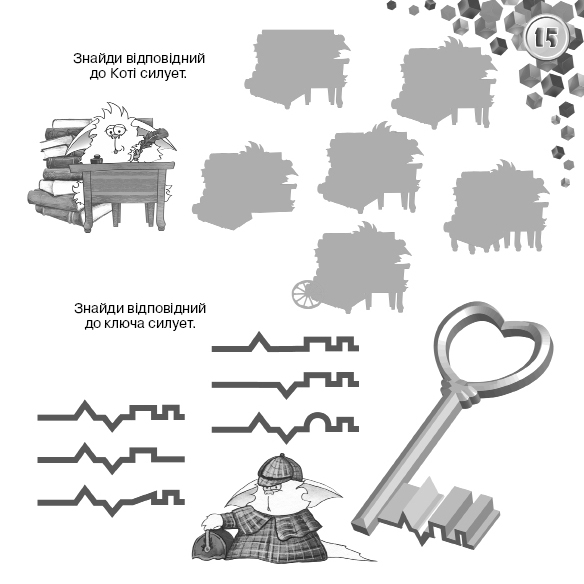 15

Знайди відповідний до Коті силует.

Знайди відповідний до ключа силует.