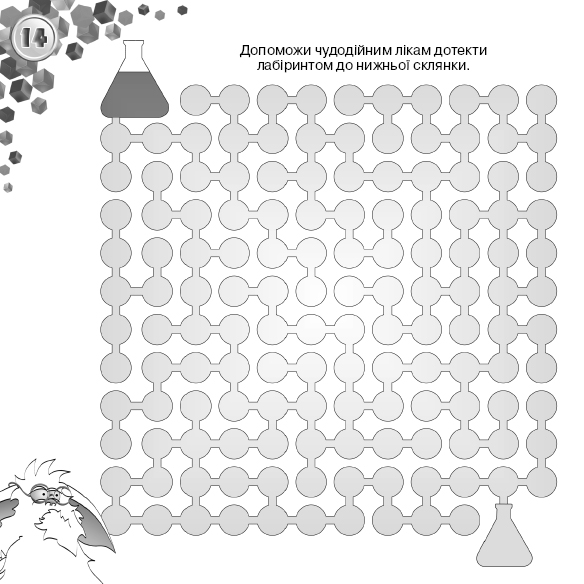 14

Допоможи чудодійним лікам дотекти лабіринтом до нижньої склянки.